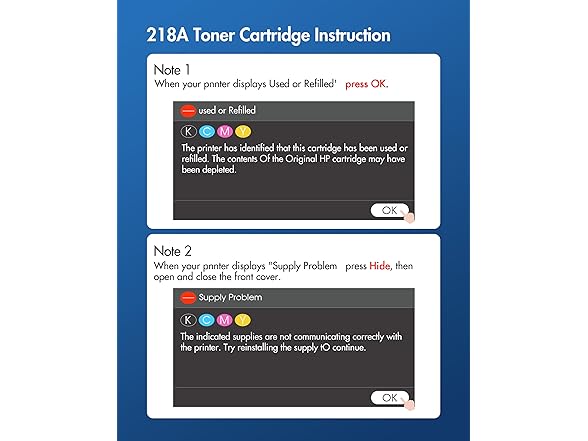 218A Toner Cartridge Instruction

Note 1
When your pnnter displays Used or Refilled' press OK.

used or Refilled

K C M Y

The printer has identified that this cartridge has been used or refilled. The contents Of the Original HP cartridge may have been depleted.

OK

Note 2
When your pnnter displays "Supply Problem press Hide, then open and close the front cover.

Supply Problem

K C M Y

The indicated supplies are not communicating correctly with the printer. Try reinstalling the supply tO continue.

OK