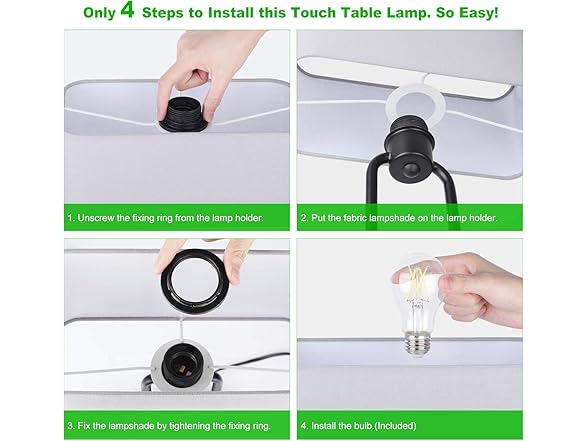 Only 4 Steps to Install this Touch Table Lamp. So Easy!

1. Unscrew the fixing ring from the lamp holder.

2. Put the fabric lampshade on the lamp holder.

3. Fix the lampshade by tightening the fixing ring.

4. Install the bulb.(Included)