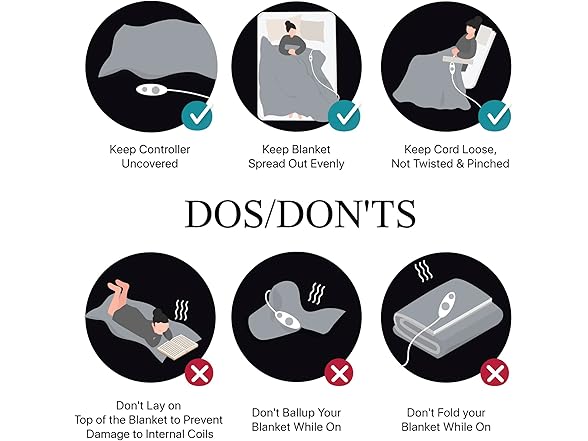 Keep Controller Uncovered

Keep Blanket Spread Out Evenly

Keep Cord Loose, Not Twisted & Pinched

DOS/DON'TS

Don't Lay on Top of the Blanket to Prevent Damage to Internal Coils

Don't Ballup Your Blanket While On

Don't Fold your Blanket While On