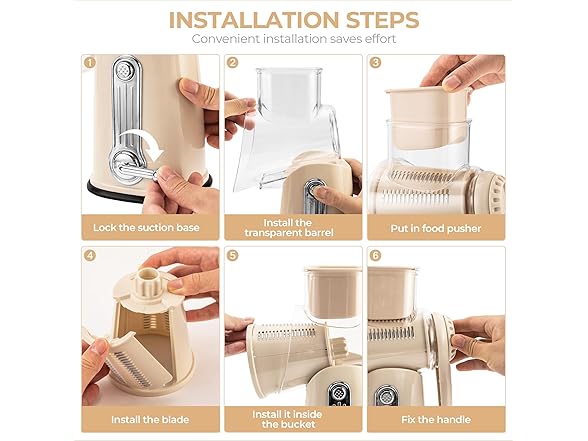 INSTALLATION STEPS
Convenient installation saves effort

1
Lock the suction base

2
Install the transparent barrel

3
Put in food pusher

4
Install the blade

5
Install it inside the bucket

6
Fix the handle