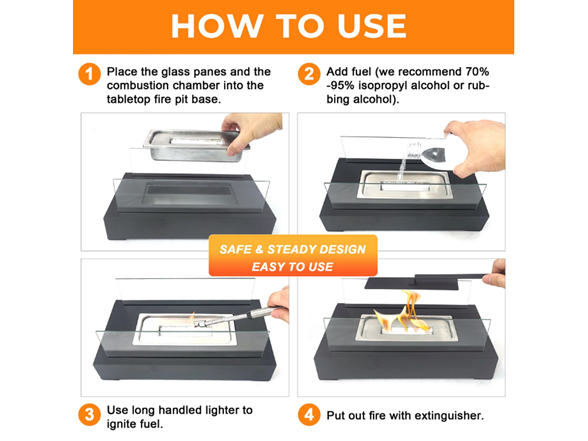 HOW TO USE

1 Place the glass panes and the combustion chamber into the tabletop fire pit base.

2 Add fuel (we recommend 70% -95% isopropyl alcohol or rubbing alcohol).

SAFE & STEADY DESIGN
EASY TO USE

3 Use long handled lighter to ignite fuel.

4 Put out fire with extinguisher.