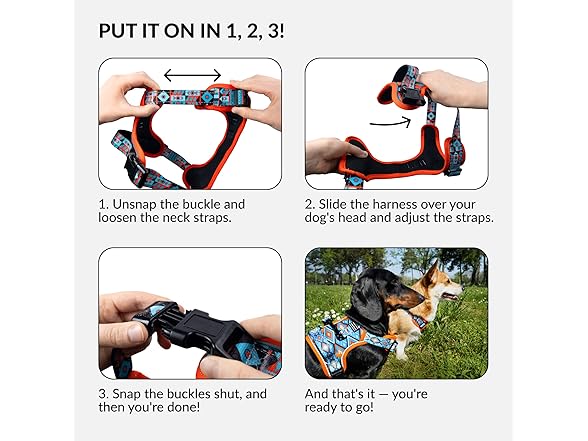 PUT IT ON IN 1, 2, 3!

1. Unsnap the buckle and loosen the neck straps.

2. Slide the harness over your dog's head and adjust the straps.

3. Snap the buckles shut, and then you're done!

And that's it — you're ready to go!