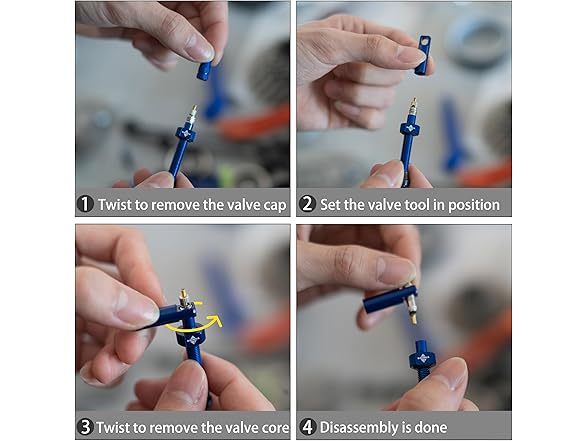 1 Twist to remove the valve cap

2 Set the valve tool in position

3 Twist to remove the valve core

4 Disassembly is done