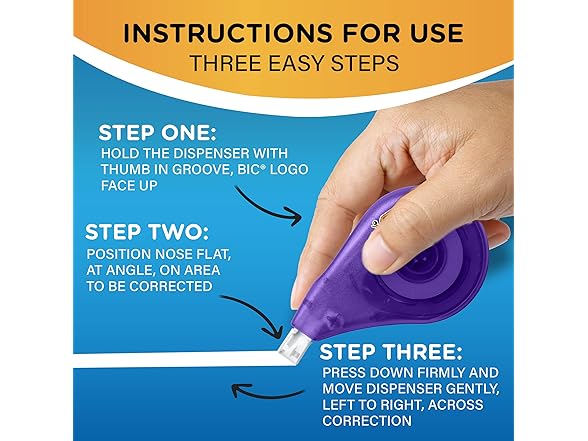 INSTRUCTIONS FOR USE
THREE EASY STEPS

STEP ONE:
HOLD THE DISPENSER WITH THUMB IN GROOVE, BIC® LOGO FACE UP

STEP TWO:
POSITION NOSE FLAT, AT ANGLE, ON AREA TO BE CORRECTED

STEP THREE:
PRESS DOWN FIRMLY AND MOVE DISPENSER GENTLY, LEFT TO RIGHT, ACROSS CORRECTION