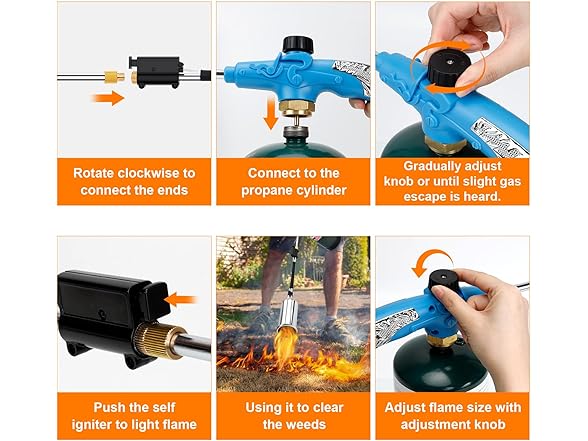 Rotate clockwise to connect the ends

Connect to the propane cylinder

Gradually adjust knob or until slight gas escape is heard.

Push the self igniter to light flame

Using it to clear the weeds

Adjust flame size with adjustment knob