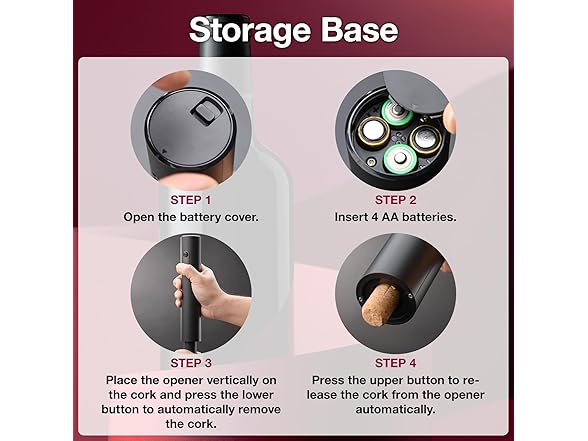 Storage Base

STEP 1
Open the battery cover.

STEP 2
Insert 4 AA batteries.

STEP 3
Place the opener vertically on the cork and press the lower button to automatically remove the cork.

STEP 4
Press the upper button to release the cork from the opener automatically.