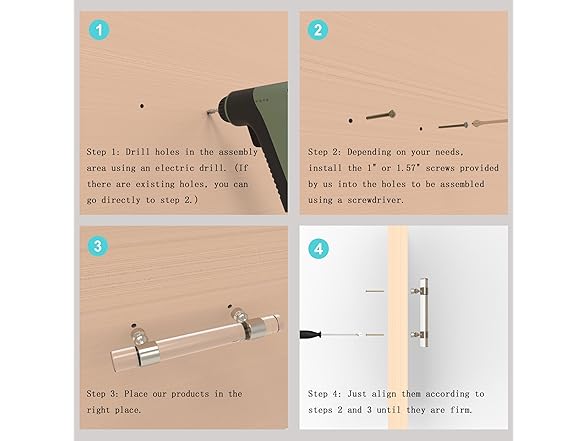 1

Step 1: Drill holes in the assembly area using an electric drill. (If there are existing holes, you can go directly to step 2.)

2

Step 2: Depending on your needs, install the 1" or 1.57" screws provided by us into the holes to be assembled using a screwdriver.

3

Step 3: Place our products in the right place.

4

Step 4: Just align them according to steps 2 and 3 until they are firm.