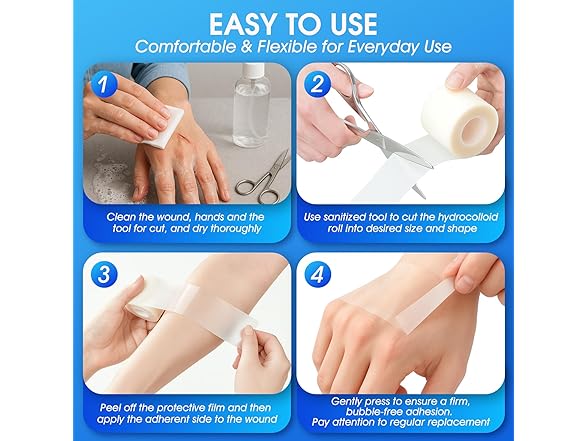 EASY TO USE
Comfortable & Flexible for Everyday Use

1
Clean the wound, hands and the tool for cut, and dry thoroughly

2
Use sanitized tool to cut the hydrocolloid roll into desired size and shape

3
Peel off the protective film and then apply the adherent side to the wound

4
Gently press to ensure a firm, bubble-free adhesion.
Pay attention to regular replacement