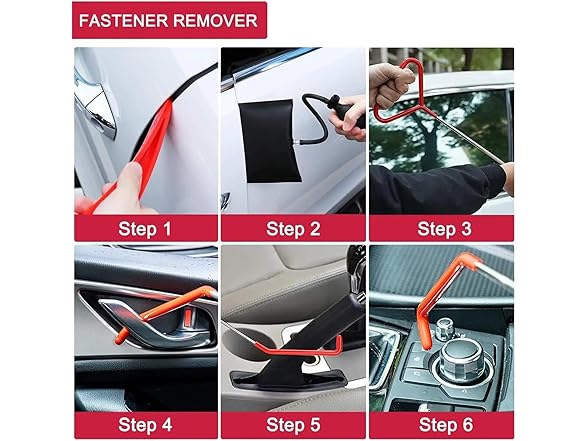 FASTENER REMOVER

Step 1

Step 2

Step 3

Step 4

Step 5

Step 6