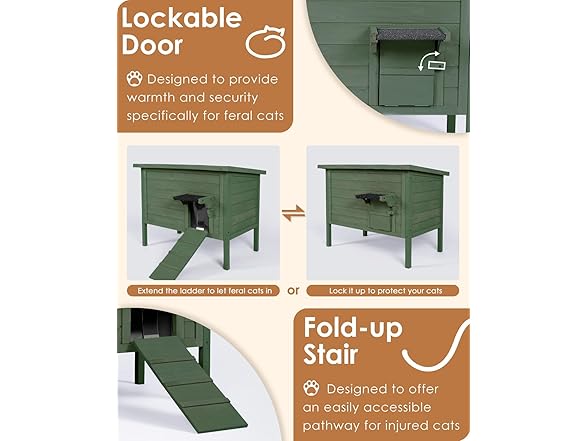 Lockable Door

Designed to provide warmth and security specifically for feral cats

Extend the ladder to let feral cats in

or

Lock it up to protect your cats

Fold-up Stair

Designed to offer an easily accessible pathway for injured cats