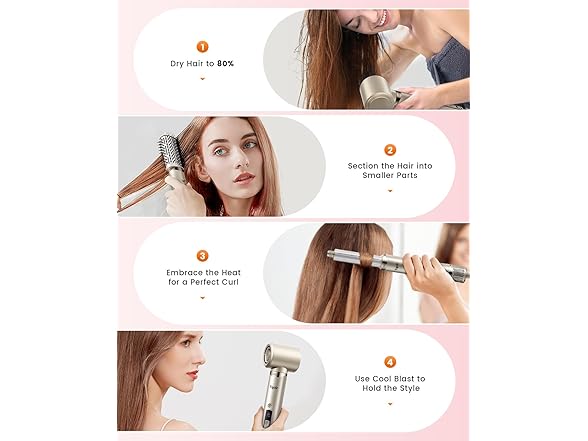 1

Dry Hair to 80%

2

Section the Hair into Smaller Parts

3

Embrace the Heat for a Perfect Curl

4

Use Cool Blast to Hold the Style