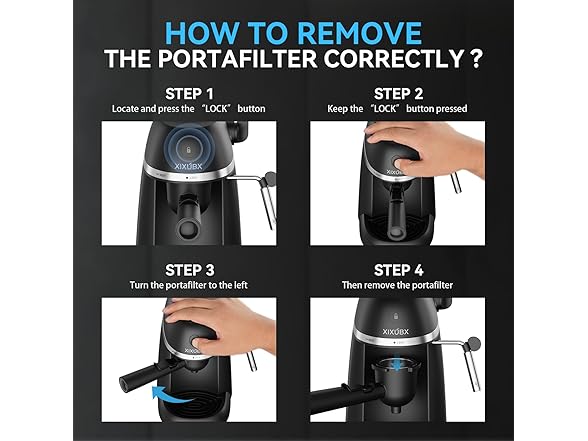 HOW TO REMOVE
THE PORTAFILTER CORRECTLY ?

STEP 1
Locate and press the "LOCK" button

XIXUBX

STEP 2
Keep the "LOCK" button pressed

XIXUBX

STEP 3
Turn the portafilter to the left

XIXUBX

STEP 4
Then remove the portafilter

XIXUBX