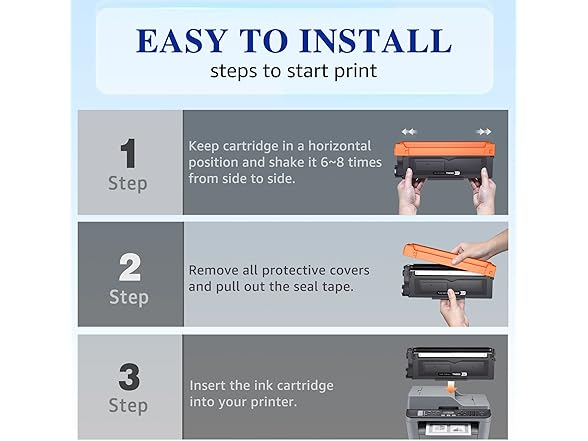 EASY TO INSTALL
steps to start print

1
Step

Keep cartridge in a horizontal position and shake it 6~8 times from side to side.

2
Step

Remove all protective covers and pull out the seal tape.

3
Step

Insert the ink cartridge into your printer.