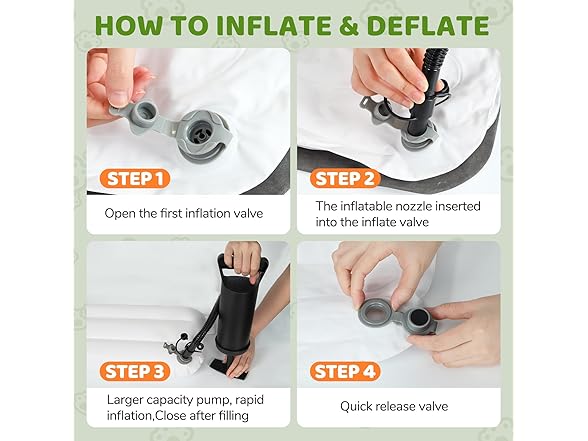 HOW TO INFLATE & DEFLATE

STEP 1

Open the first inflation valve

STEP 2

The inflatable nozzle inserted into the inflate valve

STEP 3

Larger capacity pump, rapid inflation,Close after filling

STEP 4

Quick release valve