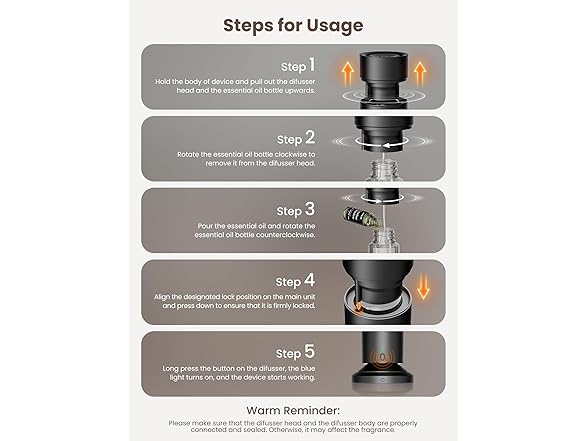 Steps for Usage

Step 1
Hold the body of device and pull out the difusser head and the essential oil bottle upwards.

Step 2
Rotate the essential oil bottle clockwise to remove it from the difusser head.

Step 3
Pour the essential oil and rotate the essential oil bottle counterclockwise.

Step 4
Align the designated lock position on the main unit and press down to ensure that it is firmly locked.

Step 5
Long press the button on the difusser, the blue light turns on, and the device starts working.

Warm Reminder:
Please make sure that the difusser head and the difusser body are properly connected and sealed. Otherwise, it may affect the fragrance.