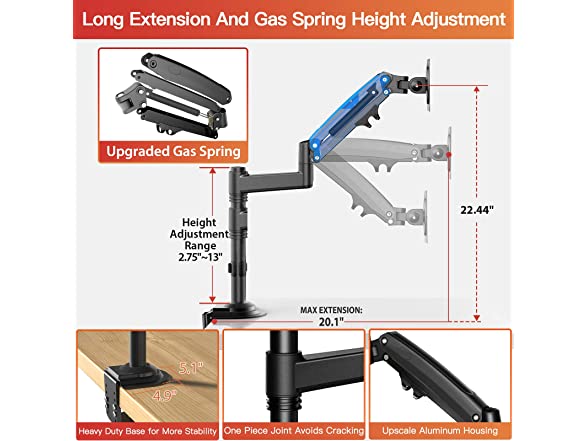 Long Extension And Gas Spring Height Adjustment

Upgraded Gas Spring

Height Adjustment Range 2.75"~13"

22.44"

MAX EXTENSION: 20.1"

5.1"

4.9"

Heavy Duty Base for More Stability

One Piece Joint Avoids Cracking

Upscale Aluminum Housing