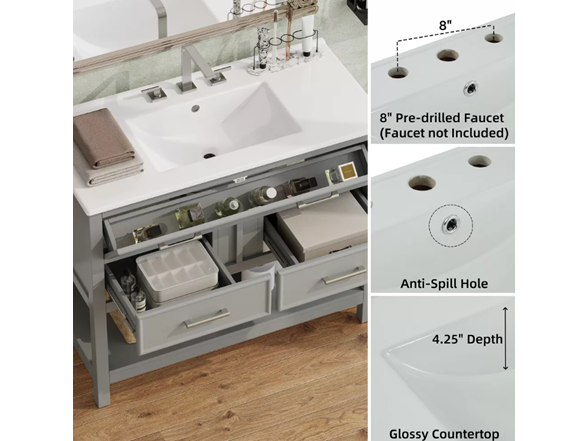 8"

8" Pre-drilled Faucet
(Faucet not Included)

Anti-Spill Hole

4.25" Depth

Glossy Countertop