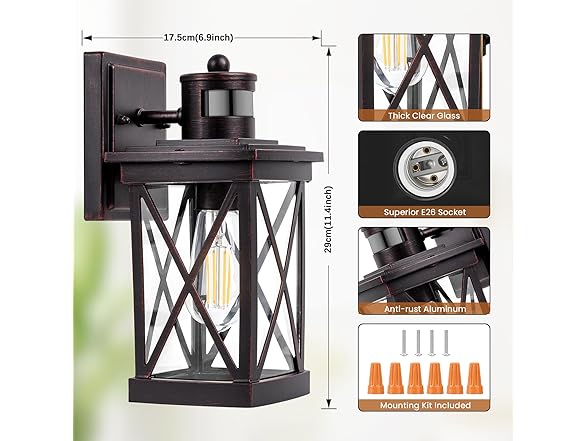 17.5cm(6.9inch)

29cm(11.4inch)

Thick Clear Glass

Superior E26 Socket

Anti-rust Aluminum

Mounting Kit Included