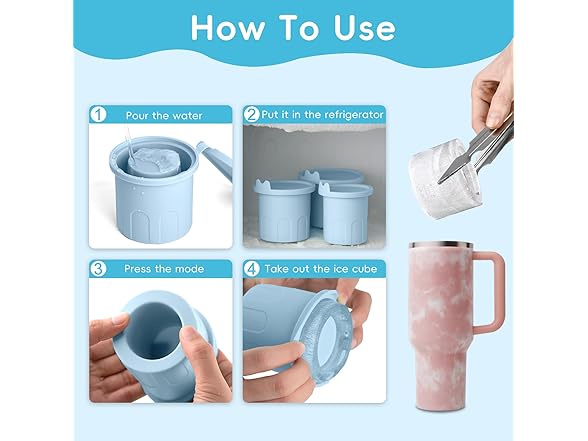 How To Use

1 Pour the water

2 Put it in the refrigerator

3 Press the mode

4 Take out the ice cube