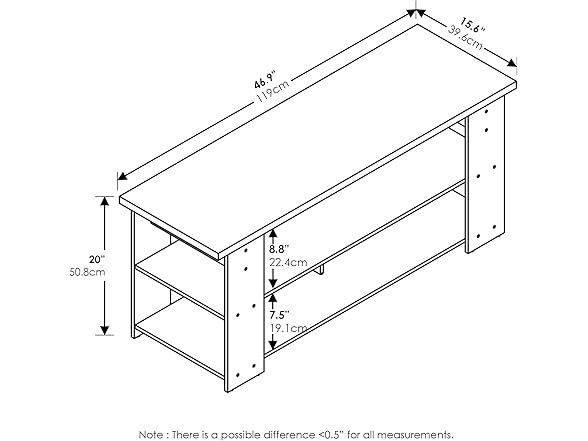 46.9"
119cm

15.6"
39.6cm

20"
50.8cm

8.8"
22.4cm

7.5"
19.1cm

Note : There is a possible difference <0.5" for all measurements.