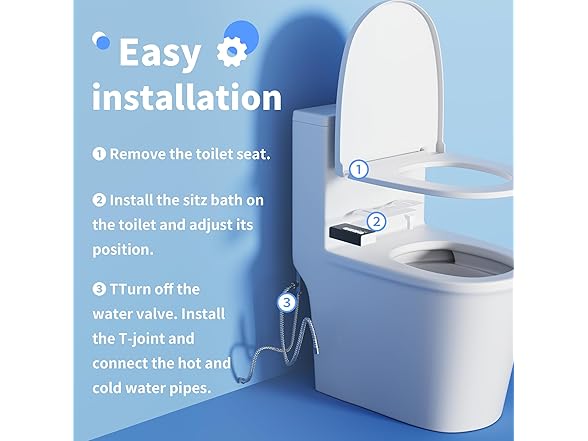 Easy installation

❶ Remove the toilet seat.

❷ Install the sitz bath on the toilet and adjust its position.

❸ TTurn off the water valve. Install the T-joint and connect the hot and cold water pipes.

1

2

3