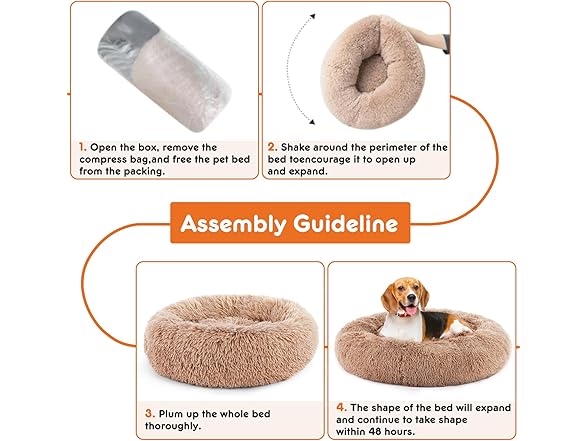 1. Open the box, remove the compress bag,and free the pet bed from the packing.

2. Shake around the perimeter of the bed toencourage it to open up and expand.

Assembly Guideline

3. Plum up the whole bed thoroughly.

4. The shape of the bed will expand and continue to take shape within 48 hours.