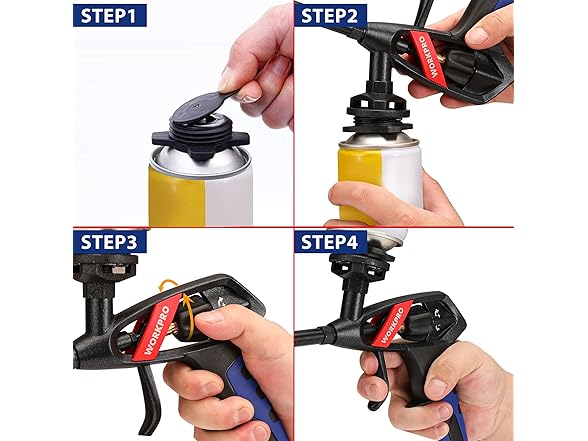 STEP1

STEP2

WORKPRO

STEP3

WORKPRO

STEP4

WORKPRO