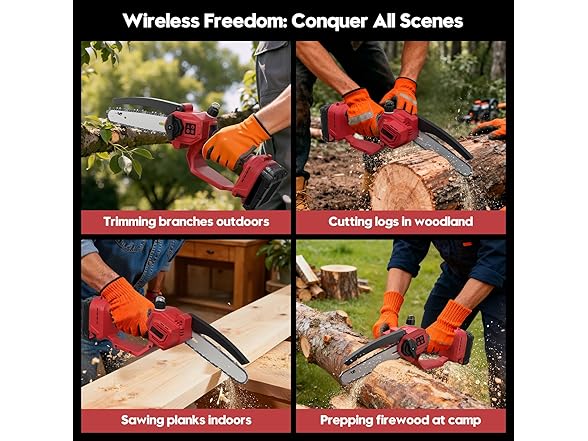 Wireless Freedom: Conquer All Scenes

Trimming branches outdoors

Cutting logs in woodland

Sawing planks indoors

Prepping firewood at camp