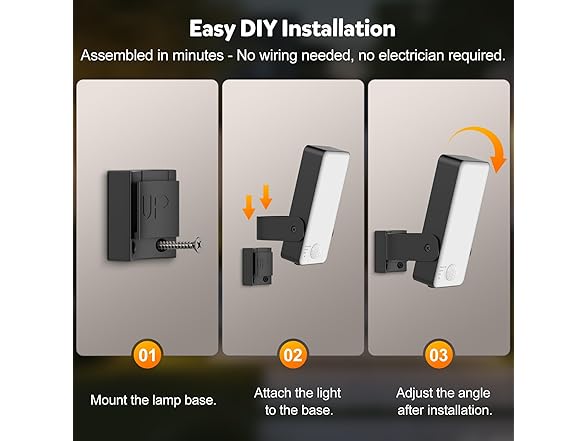 Easy DIY Installation

Assembled in minutes - No wiring needed, no electrician required.

UP

01

Mount the lamp base.

02

Attach the light to the base.

03

Adjust the angle after installation.