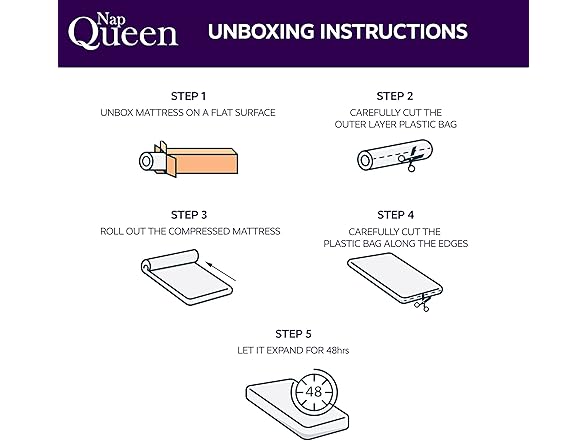 Nap Queen

UNBOXING INSTRUCTIONS

STEP 1
UNBOX MATTRESS ON A FLAT SURFACE

STEP 2
CAREFULLY CUT THE OUTER LAYER PLASTIC BAG

STEP 3
ROLL OUT THE COMPRESSED MATTRESS

STEP 4
CAREFULLY CUT THE PLASTIC BAG ALONG THE EDGES

STEP 5
LET IT EXPAND FOR 48hrs

48