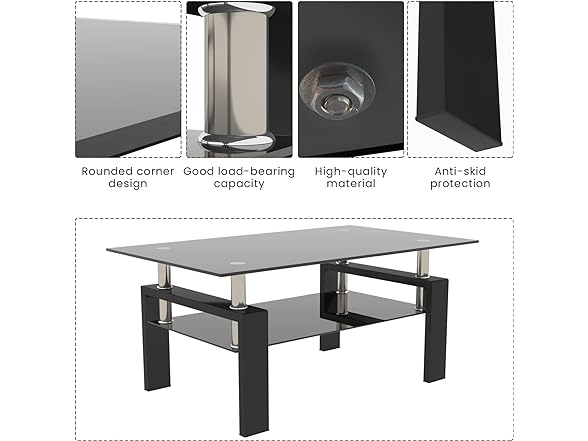 Rounded corner design

Good load-bearing capacity

High-quality material

Anti-skid protection