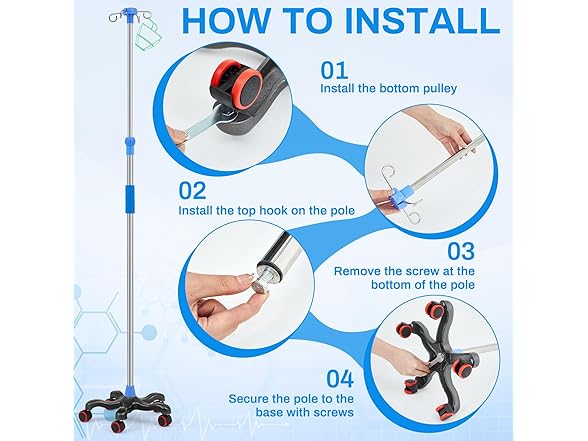 HOW TO INSTALL

01
Install the bottom pulley

02
Install the top hook on the pole

03
Remove the screw at the bottom of the pole

04
Secure the pole to the base with screws