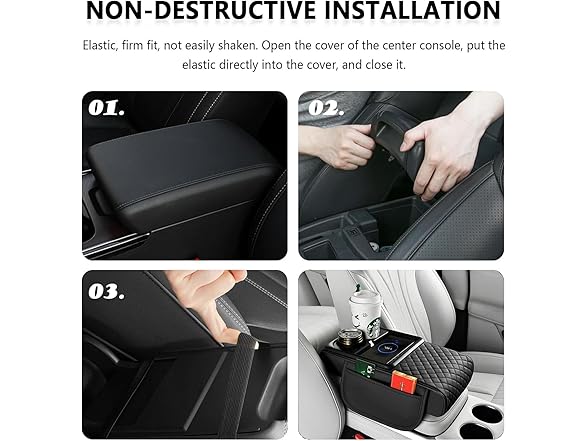 NON-DESTRUCTIVE INSTALLATION

Elastic, firm fit, not easily shaken. Open the cover of the center console, put the elastic directly into the cover, and close it.

01.

02.

03.