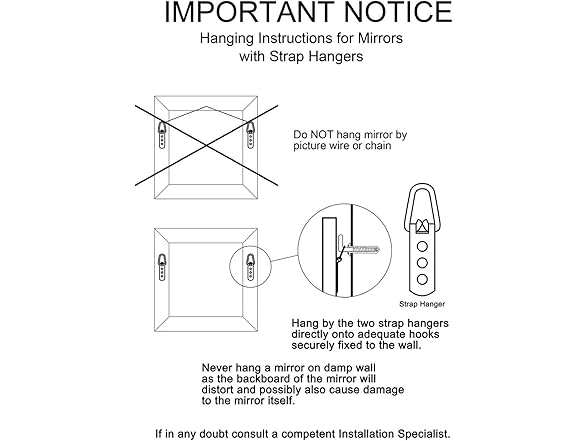 IMPORTANT NOTICE

Hanging Instructions for Mirrors with Strap Hangers

Do NOT hang mirror by picture wire or chain

Strap Hanger

Hang by the two strap hangers directly onto adequate hooks securely fixed to the wall.

Never hang a mirror on damp wall as the backboard of the mirror will distort and possibly also cause damage to the mirror itself.

If in any doubt consult a competent Installation Specialist.