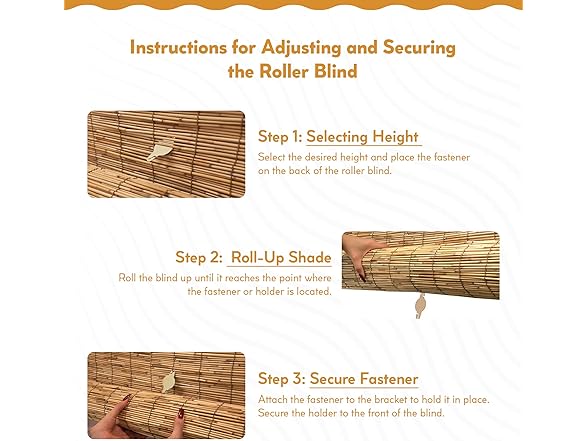 Instructions for Adjusting and Securing the Roller Blind

Step 1: Selecting Height

Select the desired height and place the fastener on the back of the roller blind.

Step 2: Roll-Up Shade

Roll the blind up until it reaches the point where the fastener or holder is located.

Step 3: Secure Fastener

Attach the fastener to the bracket to hold it in place. Secure the holder to the front of the blind.