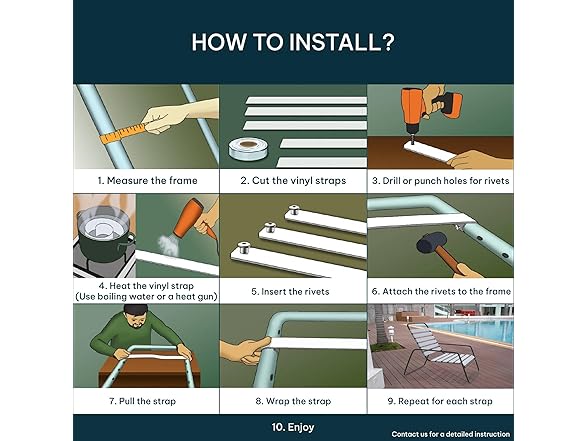 HOW TO INSTALL?

1. Measure the frame

2. Cut the vinyl straps

3. Drill or punch holes for rivets

4. Heat the vinyl strap (Use boiling water or a heat gun)

5. Insert the rivets

6. Attach the rivets to the frame

7. Pull the strap

8. Wrap the strap

9. Repeat for each strap

10. Enjoy

Contact us for a detailed instruction