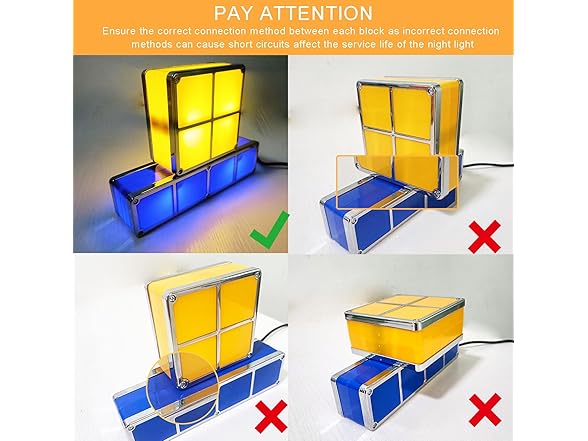 PAY ATTENTION

Ensure the correct connection method between each block as incorrect connection methods can cause short circuits affect the service life of the night light