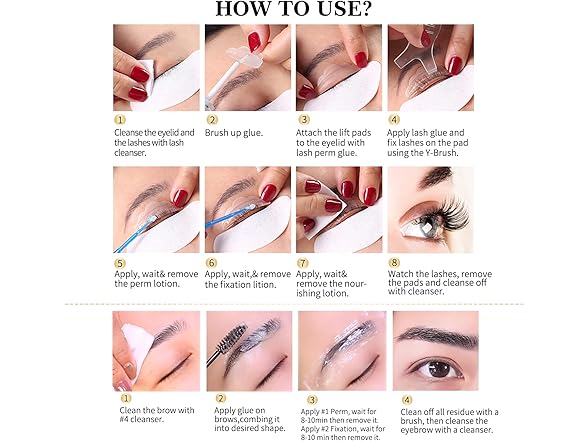 HOW TO USE?

1
Cleanse the eyelid and the lashes with lash cleanser.

2
Brush up glue.

3
Attach the lift pads to the eyelid with lash perm glue.

4
Apply lash glue and fix lashes on the pad using the Y-Brush.

5
Apply, wait& remove the perm lotion.

6
Apply, wait,& remove the fixation lition.

7
Apply, wait& remove the nourishing lotion.

8
Watch the lashes, remove the pads and cleanse off with cleanser.

1
Clean the brow with #4 cleanser.

2
Apply glue on brows,combing it into desired shape.

3
Apply #1 Perm, wait for 8-10min then remove it.
Apply #2 Fixation, wait for 8-10 min then remove it.

4
Clean off all residue with a brush, then cleanse the eyebrow with a cleanser.