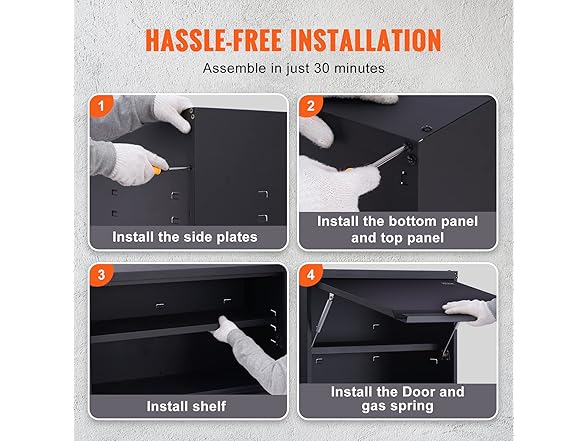 HASSLE-FREE INSTALLATION

Assemble in just 30 minutes

1

Install the side plates

2

Install the bottom panel and top panel

3

Install shelf

4

Install the Door and gas spring