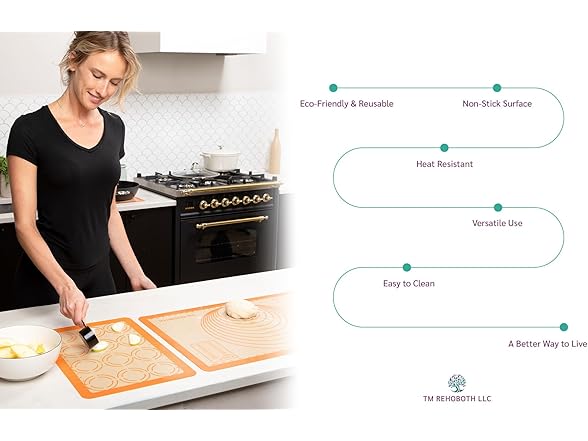 Eco-Friendly & Reusable

Non-Stick Surface

Heat Resistant

Versatile Use

Easy to Clean

A Better Way to Live

TM REHOBOTH LLC