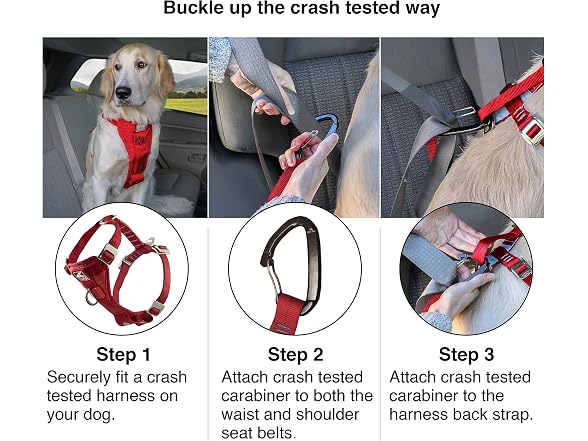 Buckle up the crash tested way

Step 1
Securely fit a crash tested harness on your dog.

Step 2
Attach crash tested carabiner to both the waist and shoulder seat belts.

Step 3
Attach crash tested carabiner to the harness back strap.