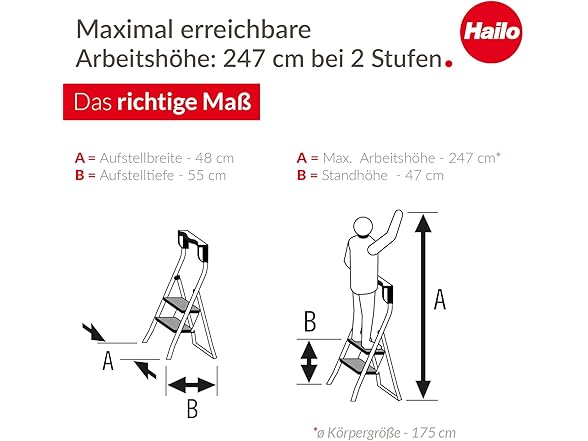 Maximal erreichbare Arbeitshöhe: 247 cm bei 2 Stufen.

Hailo

Das richtige Maß

A = Aufstellbreite - 48 cm
B = Aufstelltiefe - 55 cm

A = Max. Arbeitshöhe - 247 cm*
B = Standhöhe - 47 cm

A

B

B

A

*ø Körpergröße - 175 cm