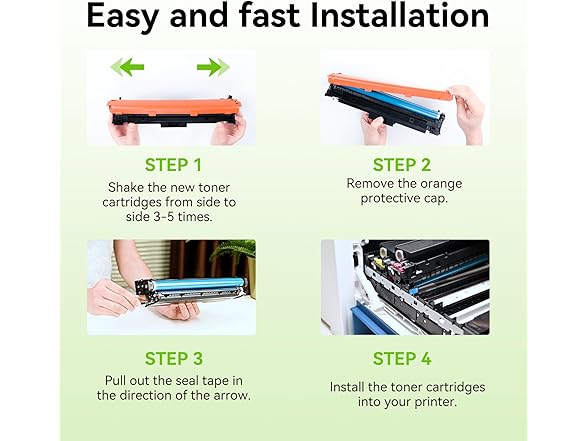 Easy and fast Installation

STEP 1
Shake the new toner cartridges from side to side 3-5 times.

STEP 2
Remove the orange protective cap.

STEP 3
Pull out the seal tape in the direction of the arrow.

STEP 4
Install the toner cartridges into your printer.