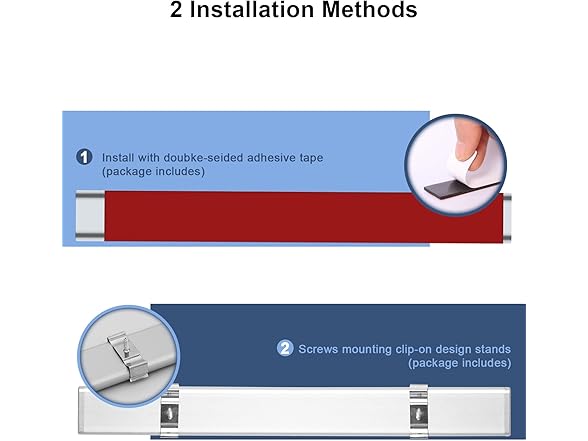 2 Installation Methods

1 Install with doubke-seided adhesive tape (package includes)

2 Screws mounting clip-on design stands (package includes)