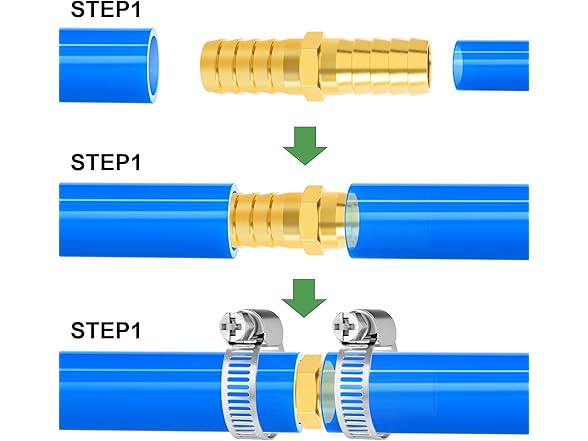 STEP1

STEP1

STEP1