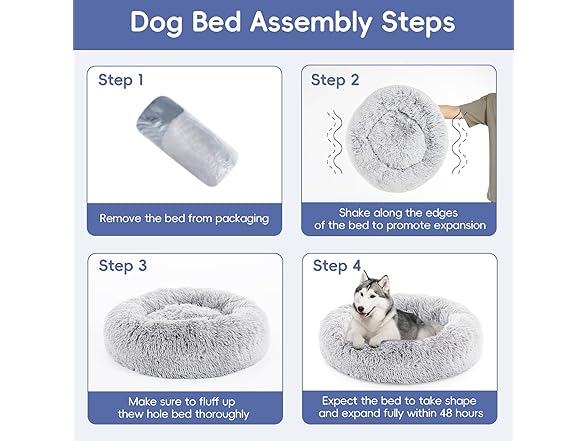 Dog Bed Assembly Steps

Step 1

Remove the bed from packaging

Step 2

Shake along the edges of the bed to promote expansion

Step 3

Make sure to fluff up thew hole bed thoroughly

Step 4

Expect the bed to take shape and expand fully within 48 hours