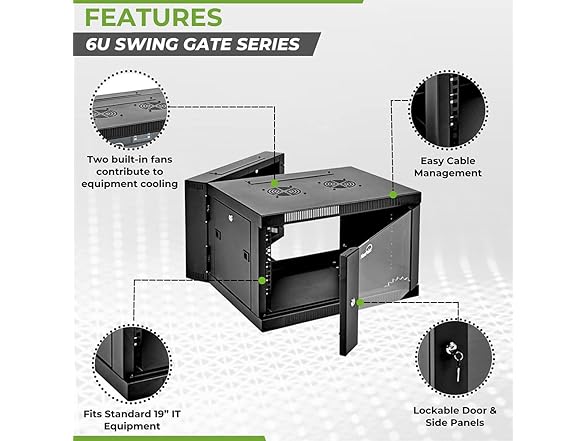 FEATURES

6U SWING GATE SERIES

Two built-in fans contribute to equipment cooling

Easy Cable Management

Fits Standard 19" IT Equipment

Lockable Door & Side Panels