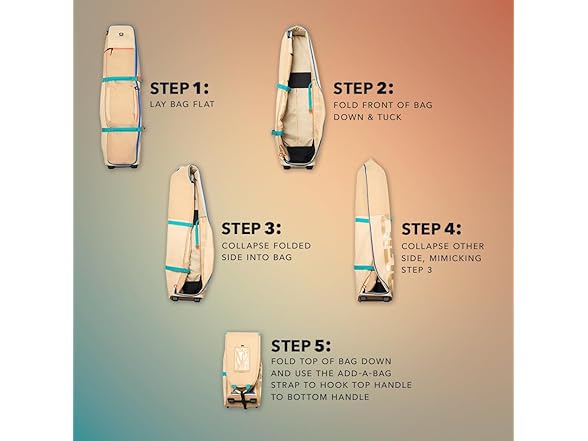 STEP 1:
LAY BAG FLAT

STEP 2:
FOLD FRONT OF BAG DOWN & TUCK

STEP 3:
COLLAPSE FOLDED SIDE INTO BAG

STEP 4:
COLLAPSE OTHER SIDE, MIMICKING STEP 3

STEP 5:
FOLD TOP OF BAG DOWN AND USE THE ADD-A-BAG STRAP TO HOOK TOP HANDLE TO BOTTOM HANDLE