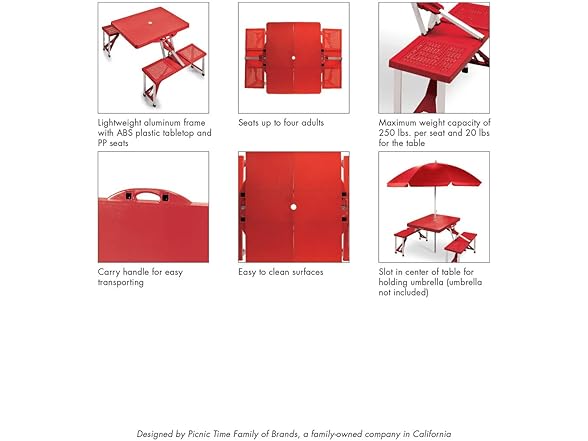 Lightweight aluminum frame with ABS plastic tabletop and PP seats

Seats up to four adults

Maximum weight capacity of 250 lbs. per seat and 20 lbs for the table

Carry handle for easy transporting

Easy to clean surfaces

Slot in center of table for holding umbrella (umbrella not included)

Designed by Picnic Time Family of Brands, a family-owned company in California