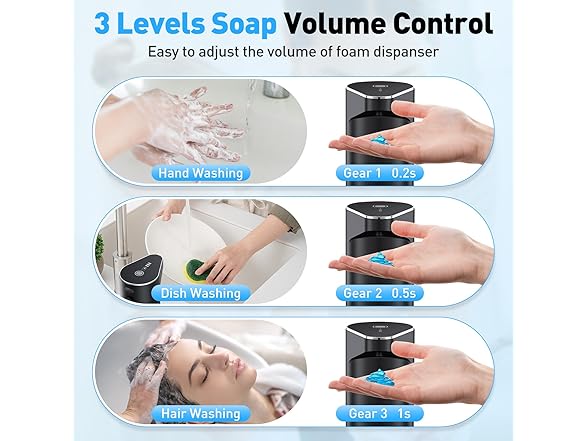 3 Levels Soap Volume Control

Easy to adjust the volume of foam dispanser

Hand Washing

Gear 1 0.2s

Dish Washing

Gear 2 0.5s

Hair Washing

Gear 3 1s